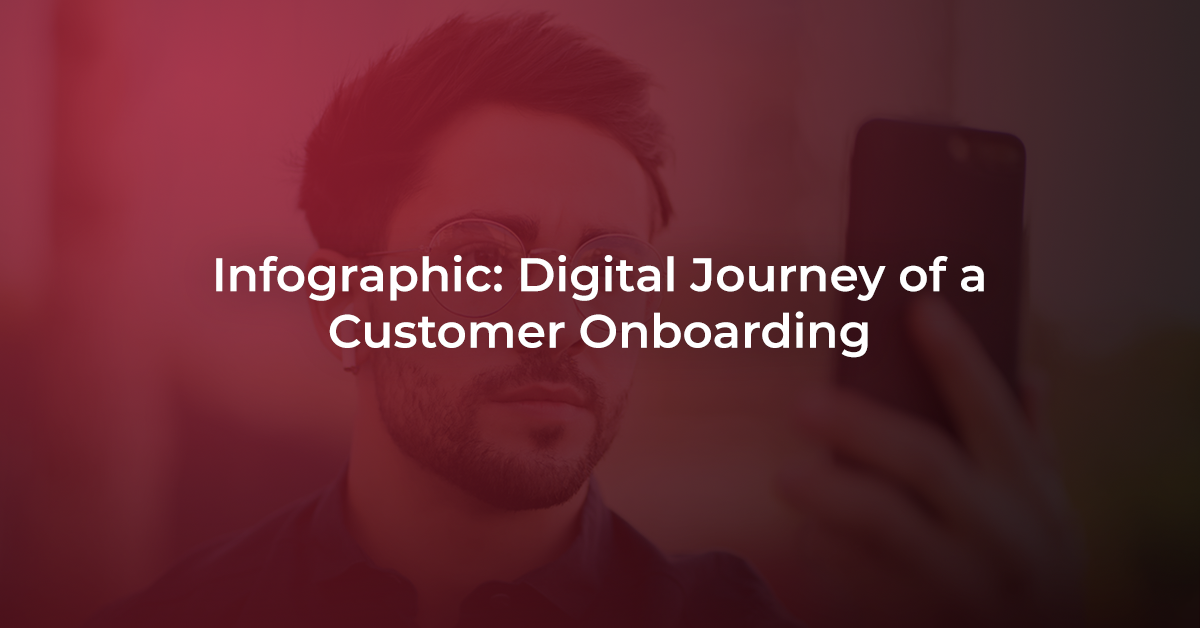 Infographic: Digital Journey of a Customer Onboarding